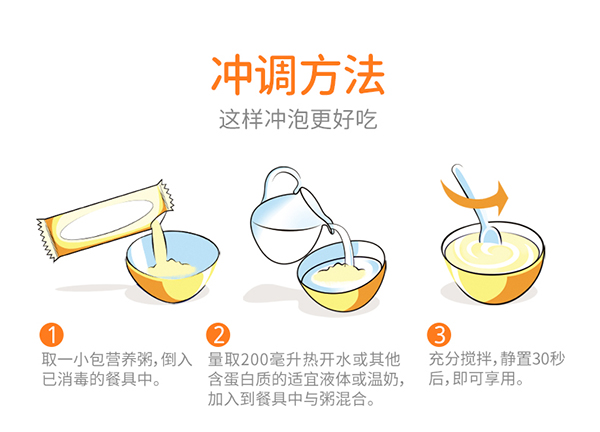 冲调方法
这样冲泡更好吃

1
取一小包营养粥，倒入已消毒的餐具中。

2
量取200毫升热开水或其他含蛋白质的适宜液体或温奶，加入到餐具中与粥混合。

3
充分搅拌，静置30秒后，即可享用。