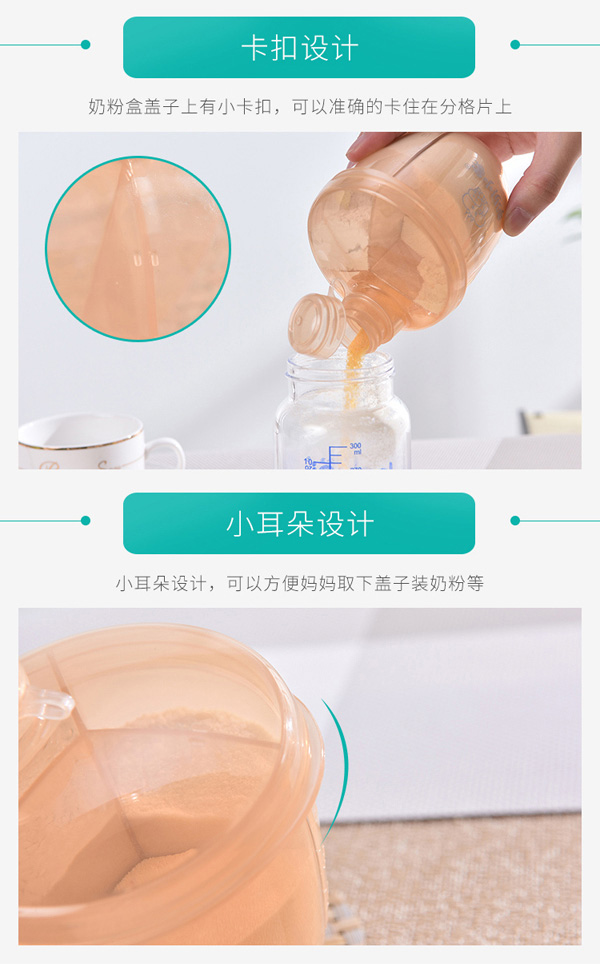 卡扣设计

奶粉盒盖子上有小卡扣，可以准确的卡住在分格片上

300
ml

小耳朵设计

小耳朵设计，可以方便妈妈取下盖子装奶粉等